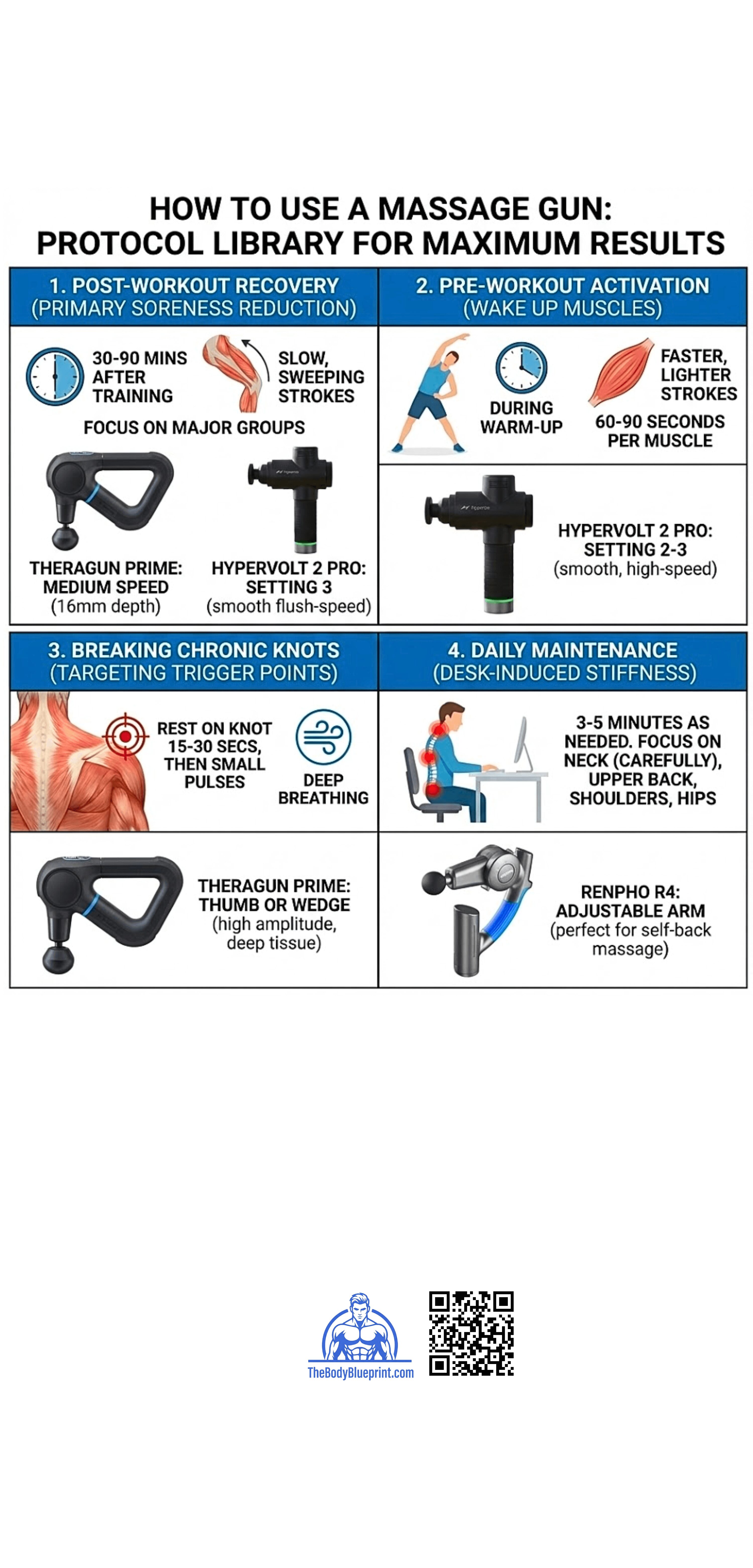 HOW TO USE A MASSAGE GUN:
PROTOCOL LIBRARY FOR MAXIMUM RESULTS

1. POST-WORKOUT RECOVERY
(PRIMARY SORENESS REDUCTION)

30-90 MINS AFTER TRAINING

SLOW, SWEEPING STROKES

FOCUS ON MAJOR GROUPS

THERAGUN PRIME: MEDIUM SPEED (16mm depth)

HYPERVOLT 2 PRO: SETTING 3 (smooth flush-speed)

2. PRE-WORKOUT ACTIVATION
(WAKE UP MUSCLES)

DURING WARM-UP

FASTER, LIGHTER STROKES

60-90 SECONDS PER MUSCLE

HYPERVOLT 2 PRO: SETTING 2-3 (smooth, high-speed)

3. BREAKING CHRONIC KNOTS
(TARGETING TRIGGER POINTS)

REST ON KNOT 15-30 SECS, THEN SMALL PULSES

DEEP BREATHING

THERAGUN PRIME: THUMB OR WEDGE (high amplitude, deep tissue)

4. DAILY MAINTENANCE
(DESK-INDUCED STIFFNESS)

3-5 MINUTES AS NEEDED. FOCUS ON NECK (CAREFULLY), UPPER BACK, SHOULDERS, HIPS

RENPHO R4: ADJUSTABLE ARM (perfect for self-back massage)

TheBodyBlueprint.com